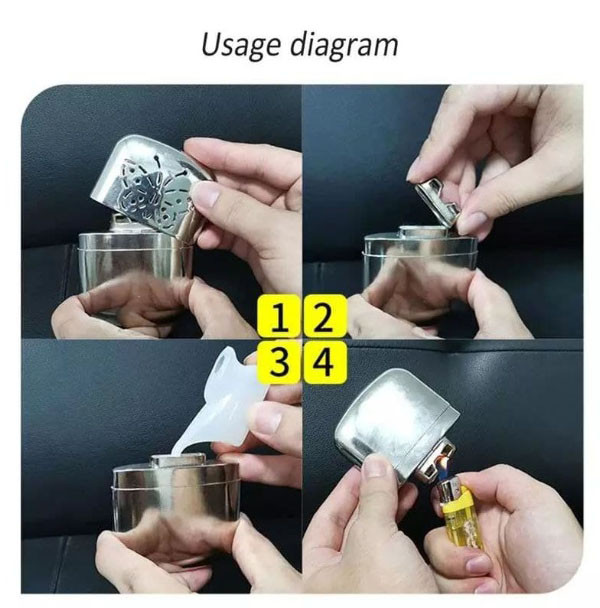 Usage diagram

1 2
3 4